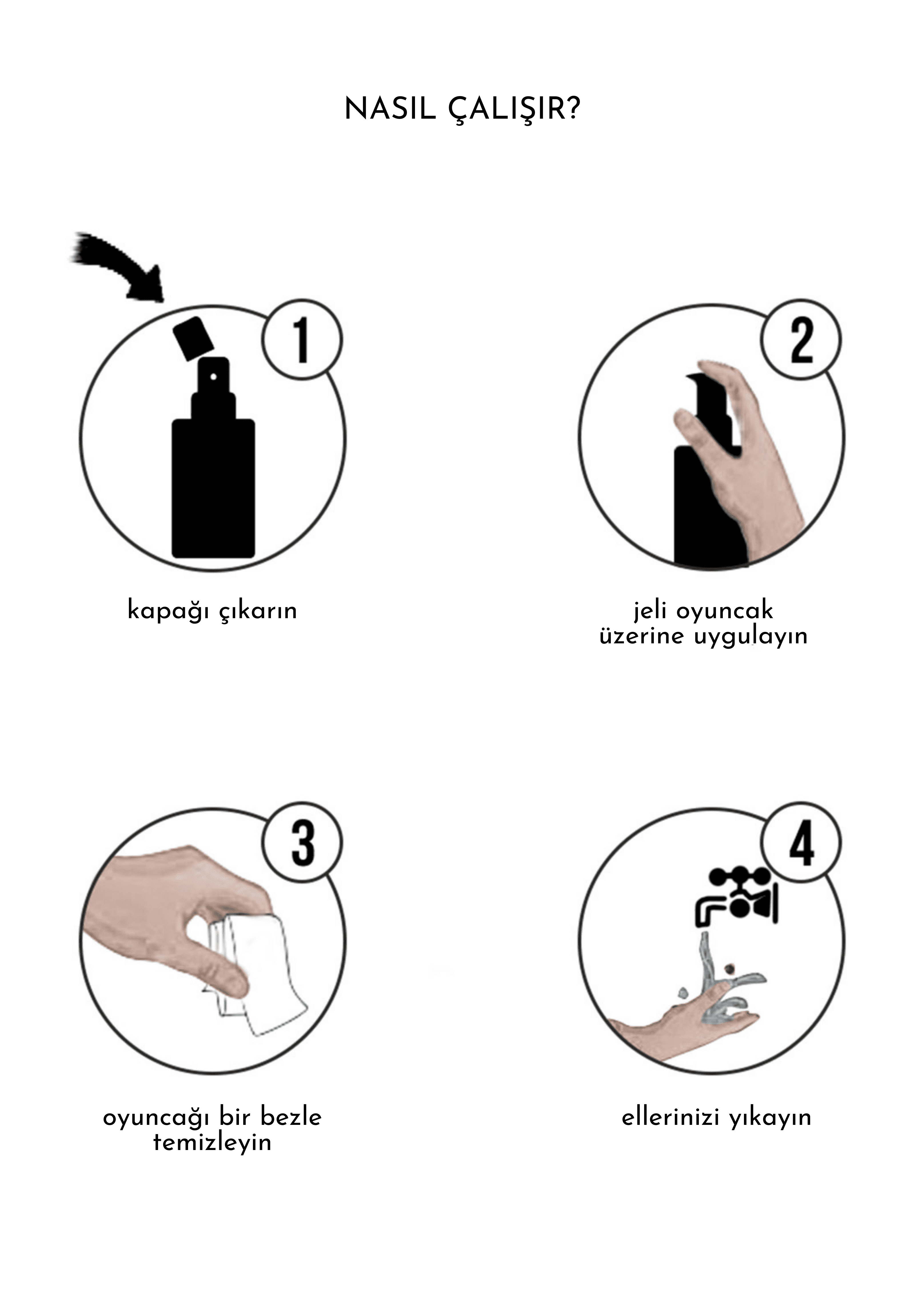 NASIL ÇALIŞIR?

1

kapağı çıkarın

2

jeli oyuncak üzerine uygulayın

3

oyuncağı bir bezle temizleyin

4

ellerinizi yıkayın